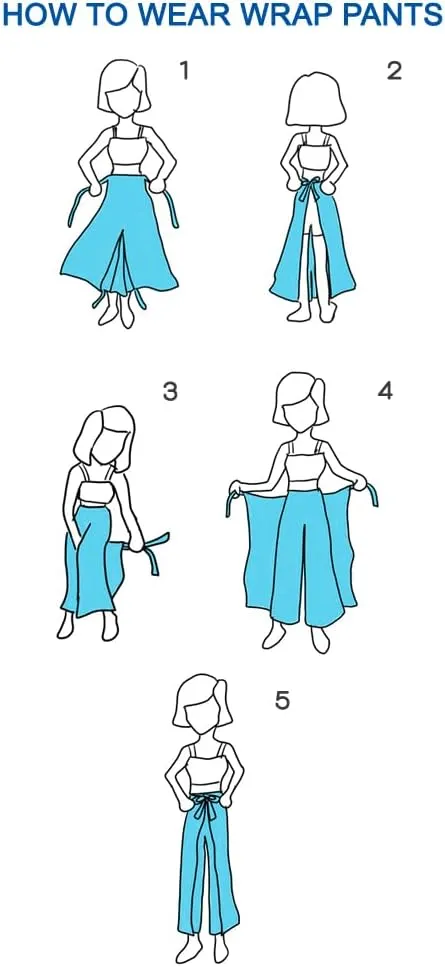 HOW TO WEAR WRAP PANTS

1

2

3

4

5